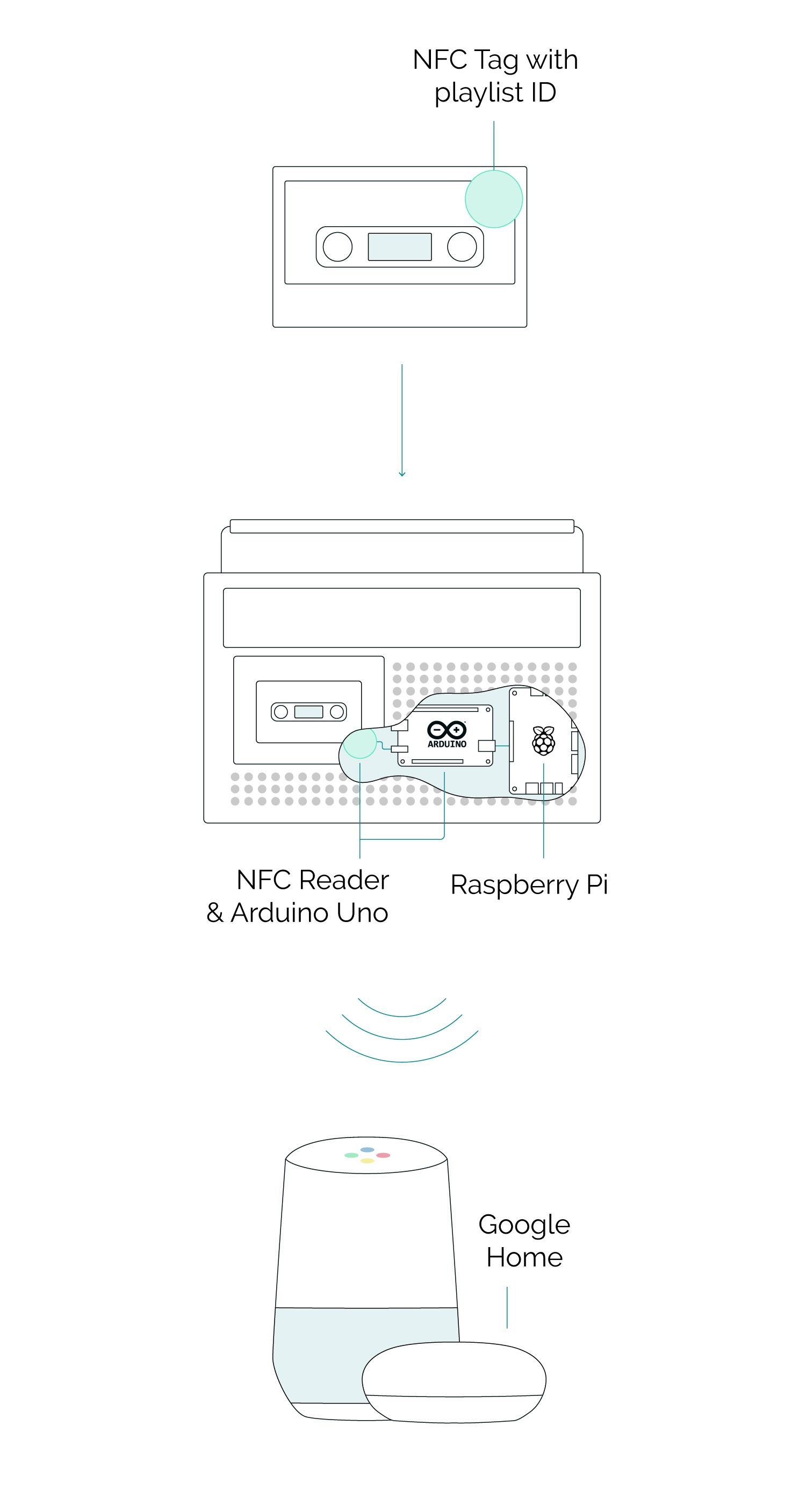 NFC Tag with playlist ID

ARDUINO

NFC Reader & Arduino Uno

Raspberry Pi

Google Home